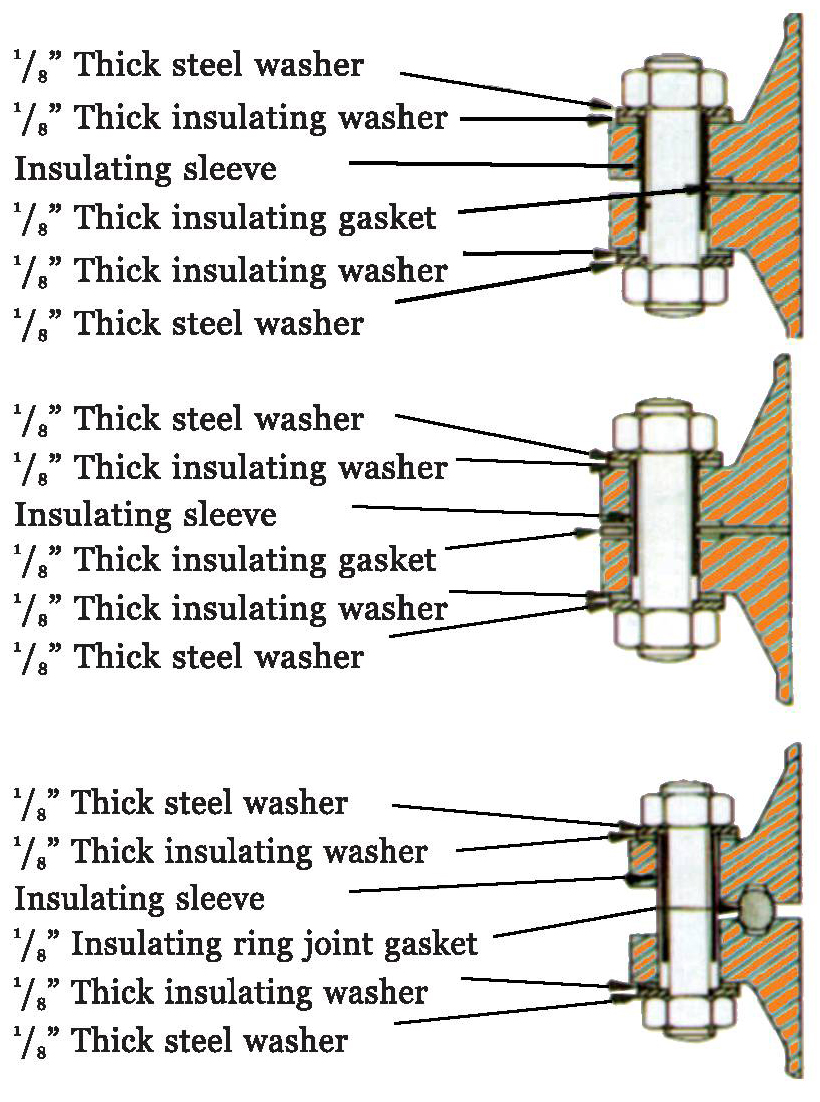 $^1/_8$" Thick steel washer
$^1/_8$" Thick insulating washer
Insulating sleeve
$^1/_8$" Thick insulating gasket
$^1/_8$" Thick insulating washer
$^1/_8$" Thick steel washer

$^1/_8$" Thick steel washer
$^1/_8$" Thick insulating washer
Insulating sleeve
$^1/_8$" Thick insulating gasket
$^1/_8$" Thick insulating washer
$^1/_8$" Thick steel washer

$^1/_8$" Thick steel washer
$^1/_8$" Thick insulating washer
Insulating sleeve
$^1/_8$" Insulating ring joint gasket
$^1/_8$" Thick insulating washer
$^1/_8$" Thick steel washer